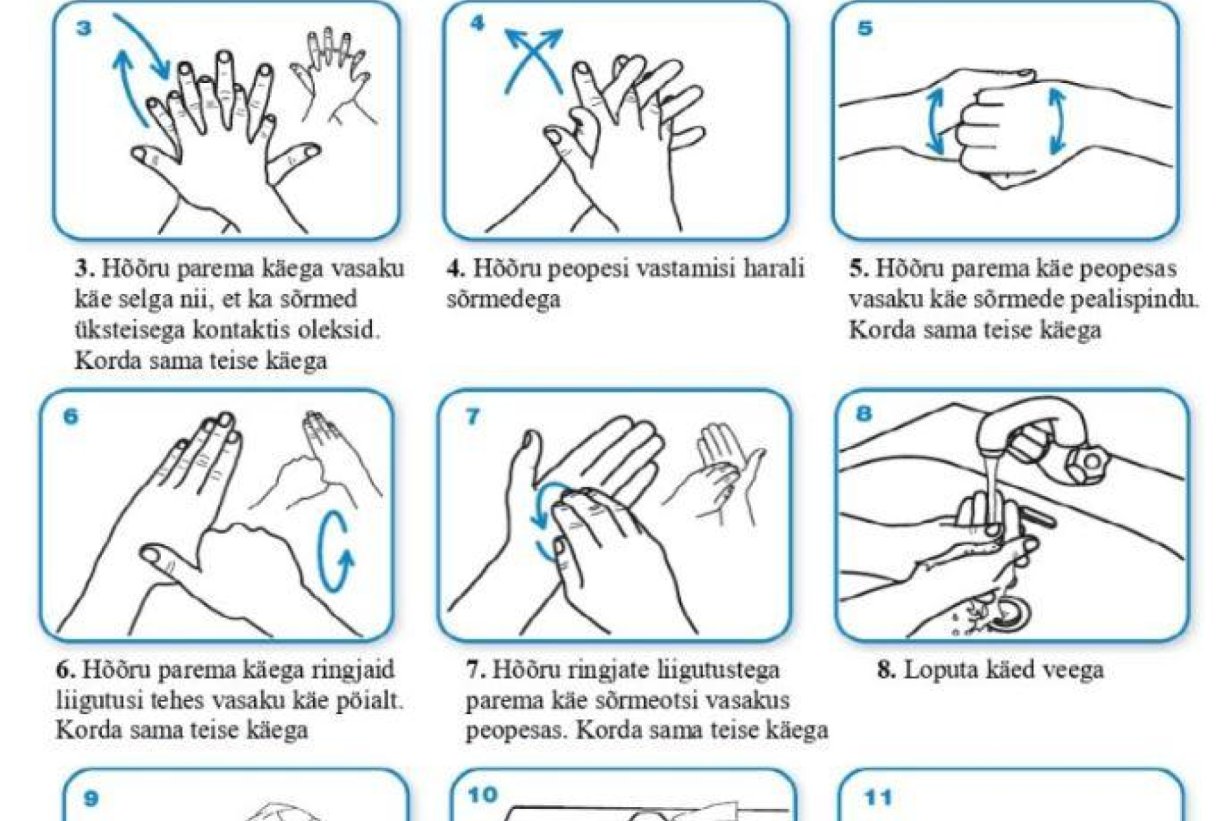 3

3. Hõõru parema käega vasaku käe selga nii, et ka sõrmed üksteisega kontaktis oleksid. Korda sama teise käega

4

4. Hõõru peopesi vastamisi harali sõrmedega

5

5. Hõõru parema käe peopesas vasaku käe sõrmede pealispindu. Korda sama teise käega

6

6. Hõõru parema käega ringjaid liigutusi tehes vasaku käe pöialt. Korda sama teise käega

7

7. Hõõru ringjate liigutustega parema käe sõrmeotsi vasakus peopesas. Korda sama teise käega

8

8. Loputa käed veega

9

10

11